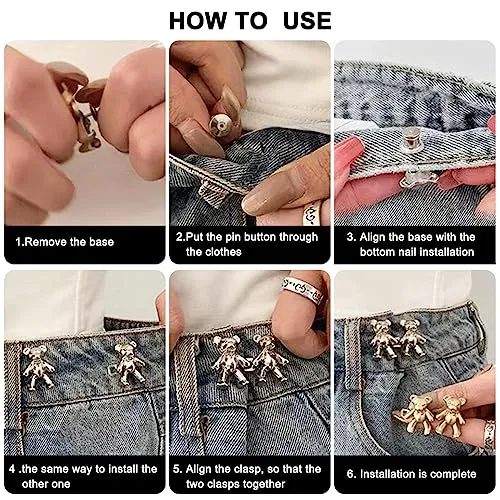 HOW TO USE

1.Remove the base

2.Put the pin button through the clothes

3. Align the base with the bottom nail installation

4 .the same way to install the other one

5. Align the clasp, so that the two clasps together

6. Installation is complete